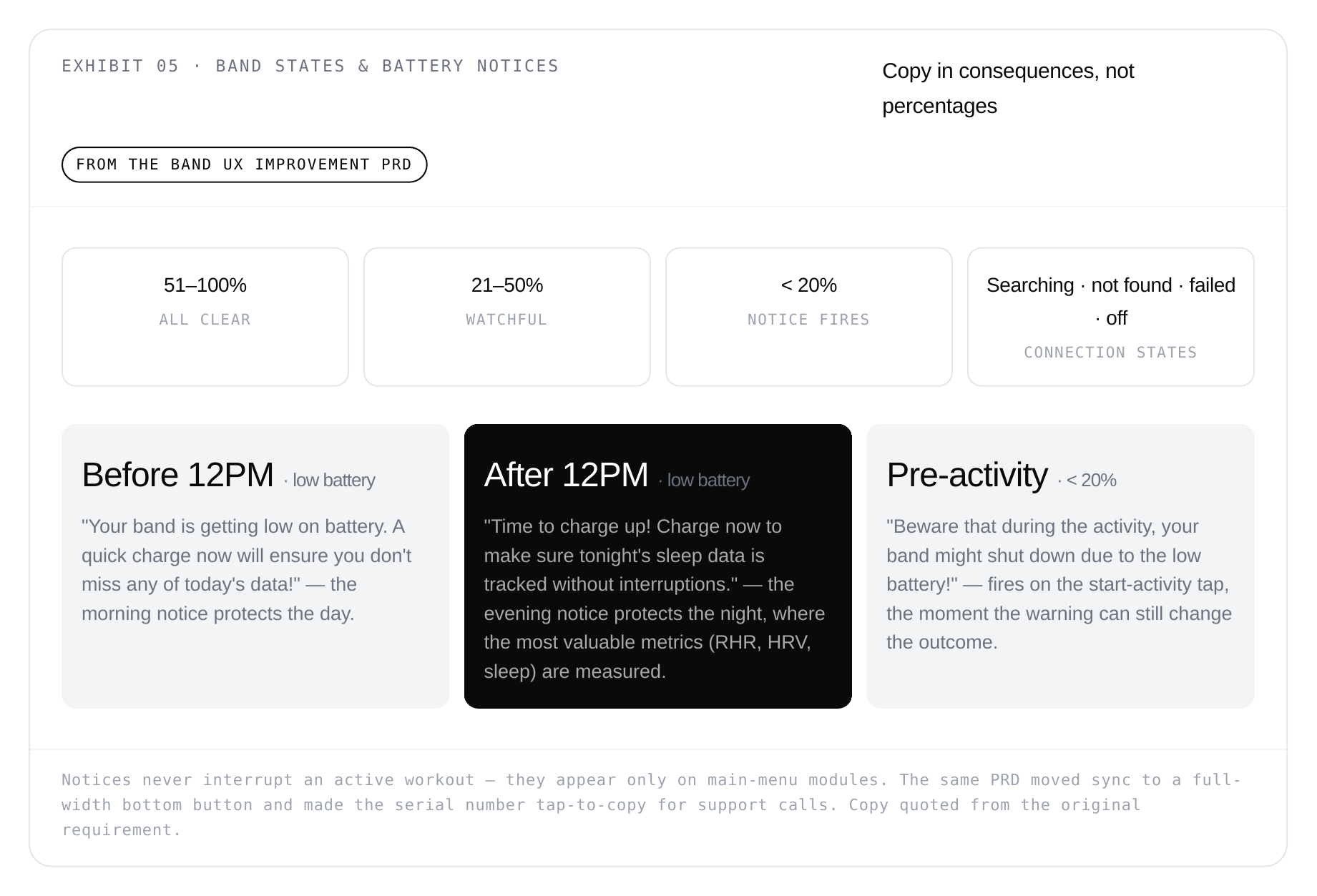 EXHIBIT 05 · BAND STATES & BATTERY NOTICES

Copy in consequences, not percentages

FROM THE BAND UX IMPROVEMENT PRD

51–100%
ALL CLEAR

21–50%
WATCHFUL

< 20%
NOTICE FIRES

Searching · not found · failed · off
CONNECTION STATES

Before 12PM · low battery

"Your band is getting low on battery. A quick charge now will ensure you don't miss any of today's data!" — the morning notice protects the day.

After 12PM · low battery

"Time to charge up! Charge now to make sure tonight's sleep data is tracked without interruptions." — the evening notice protects the night, where the most valuable metrics (RHR, HRV, sleep) are measured.

Pre-activity · < 20%

"Beware that during the activity, your band might shut down due to the low battery!" — fires on the start-activity tap, the moment the warning can still change the outcome.

Notices never interrupt an active workout — they appear only on main-menu modules. The same PRD moved sync to a full-width bottom button and made the serial number tap-to-copy for support calls. Copy quoted from the original requirement.